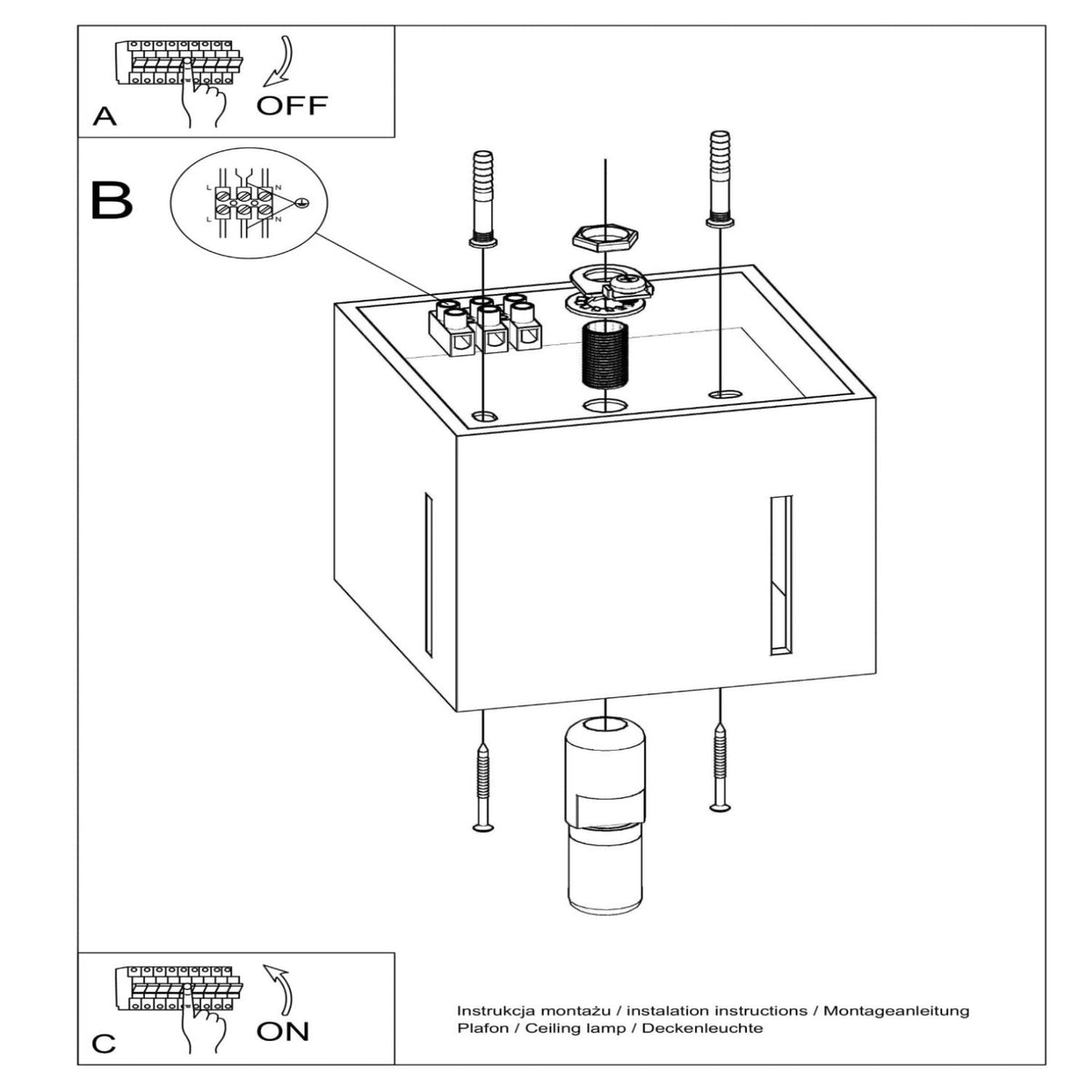 A

OFF

B

L N L N

C

ON

Instrukcja montażu / instalation instructions / Montageanleitung
Plafon / Ceiling lamp / Deckenleuchte